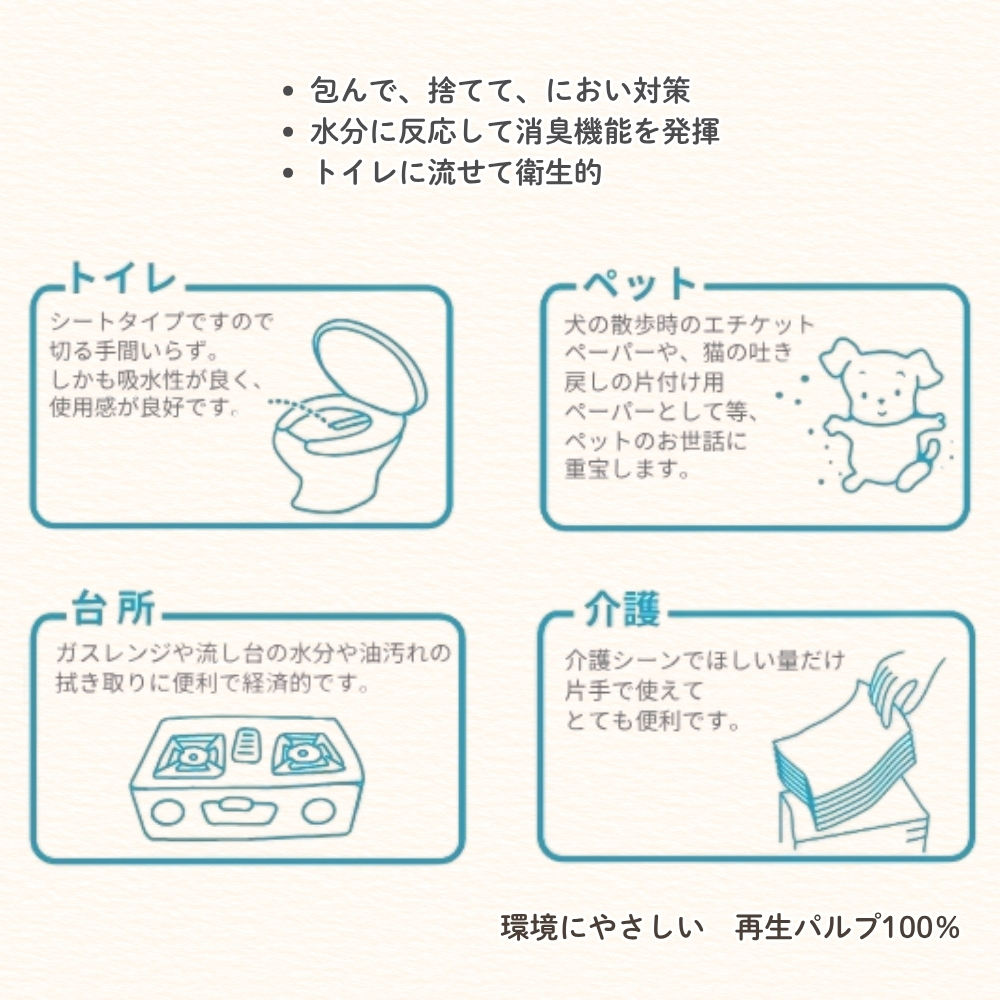 • 包んで、捨てて、におい対策
• 水分に反応して消臭機能を発揮
• トイレに流せて衛生的

トイレ
シートタイプですので切る手間いらず。しかも吸水性が良く、使用感が良好です。

ペット
犬の散歩時のエチケットペーパーや、猫の吐き戻しの片付け用ペーパーとして等、ペットのお世話に重宝します。

台所
ガスレンジや流し台の水分や油汚れの拭き取りに便利で経済的です。

介護
介護シーンでほしい量だけ片手で使えてとても便利です。

環境にやさしい　再生パルプ100%